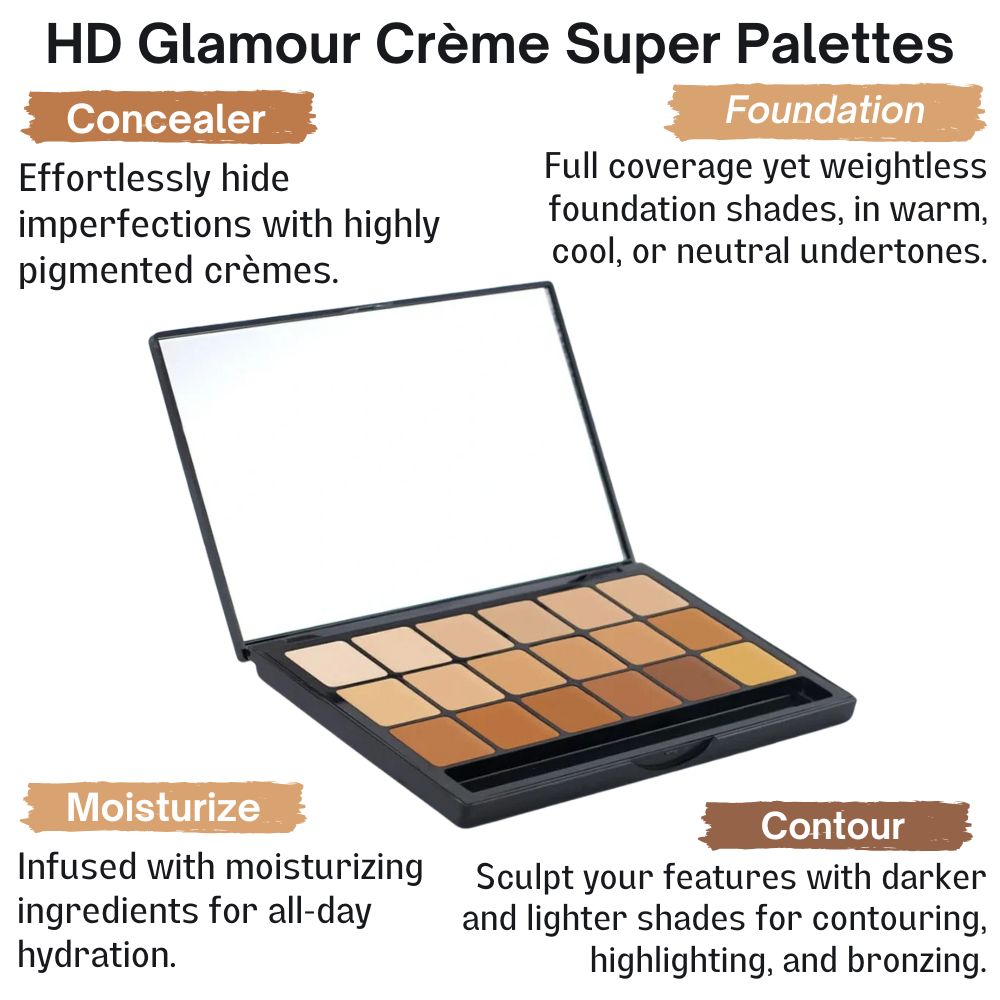 HD Glamour Crème Super Palettes

Concealer

Effortlessly hide imperfections with highly pigmented crèmes.

Foundation

Full coverage yet weightless foundation shades, in warm, cool, or neutral undertones.

Moisturize

Infused with moisturizing ingredients for all-day hydration.

Contour

Sculpt your features with darker and lighter shades for contouring, highlighting, and bronzing.