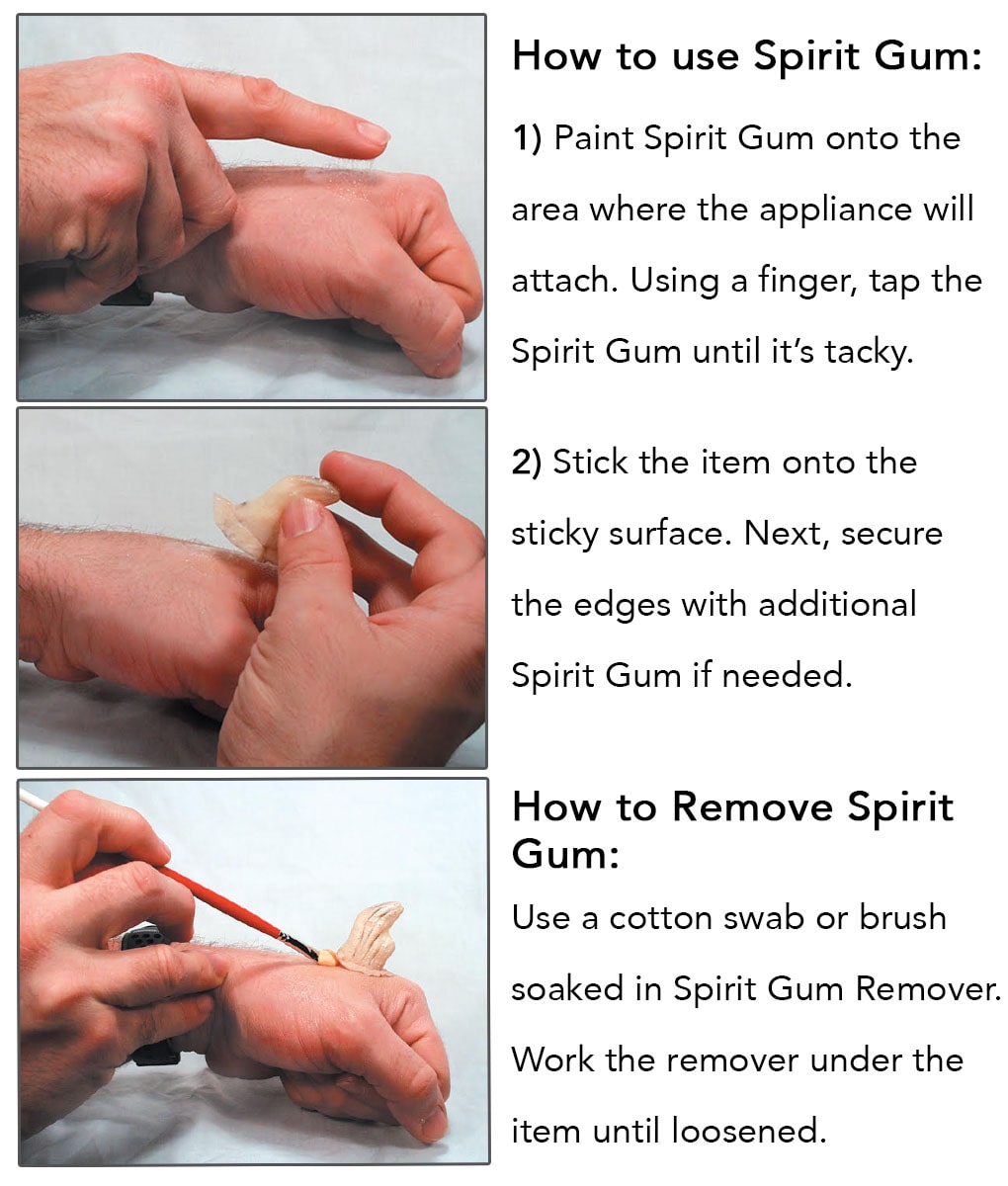 How to use Spirit Gum:

1) Paint Spirit Gum onto the area where the appliance will attach. Using a finger, tap the Spirit Gum until it's tacky.

2) Stick the item onto the sticky surface. Next, secure the edges with additional Spirit Gum if needed.

How to Remove Spirit Gum:

Use a cotton swab or brush soaked in Spirit Gum Remover. Work the remover under the item until loosened.